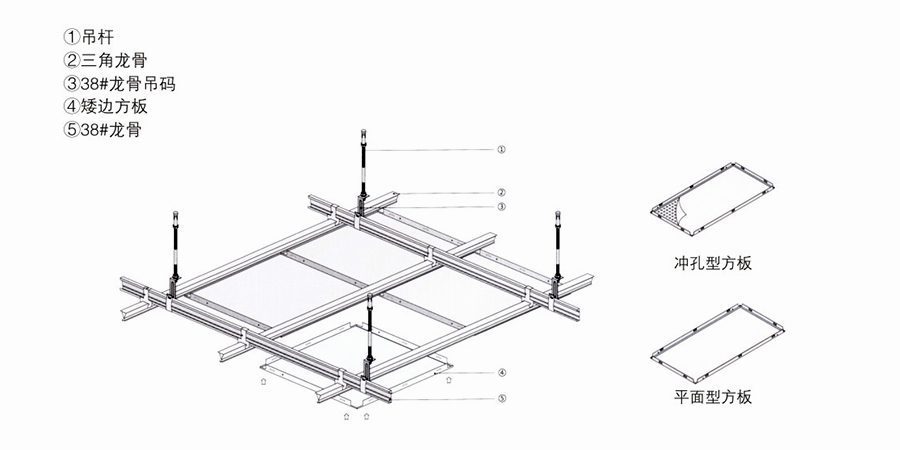 ①吊杆
②三角龙骨
③38#龙骨吊码
④矮边方板
⑤38#龙骨

①
②
③
④
⑤

冲孔型方板

平面型方板