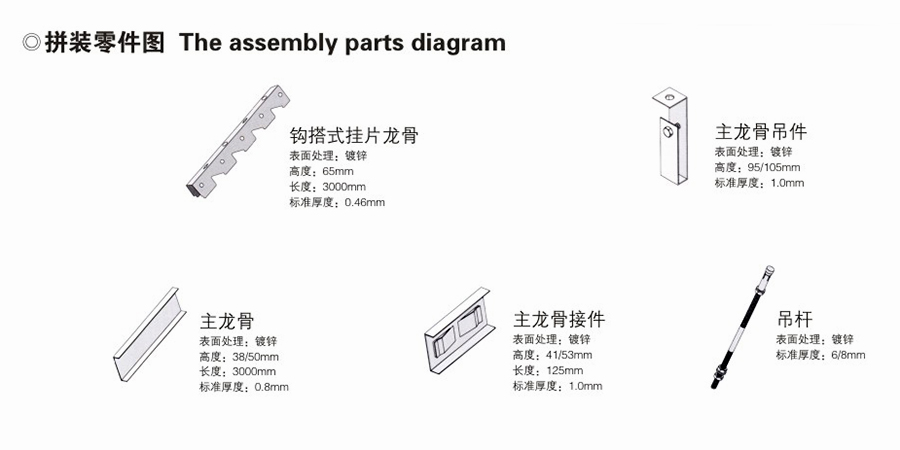 ◎拼装零件图 The assembly parts diagram

钩搭式挂片龙骨
表面处理：镀锌
高度：65mm
长度：3000mm
标准厚度：0.46mm

主龙骨吊件
表面处理：镀锌
高度：95/105mm
标准厚度：1.0mm

主龙骨
表面处理：镀锌
高度：38/50mm
长度：3000mm
标准厚度：0.8mm

主龙骨接件
表面处理：镀锌
高度：41/53mm
长度：125mm
标准厚度：1.0mm

吊杆
表面处理：镀锌
标准厚度：6/8mm