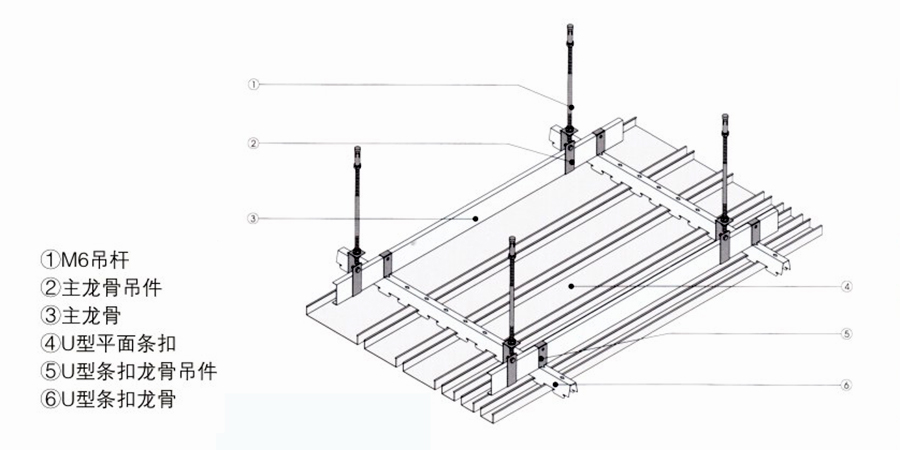 ①
②
③
④
⑤
⑥

①M6吊杆
②主龙骨吊件
③主龙骨
④U型平面条扣
⑤U型条扣龙骨吊件
⑥U型条扣龙骨